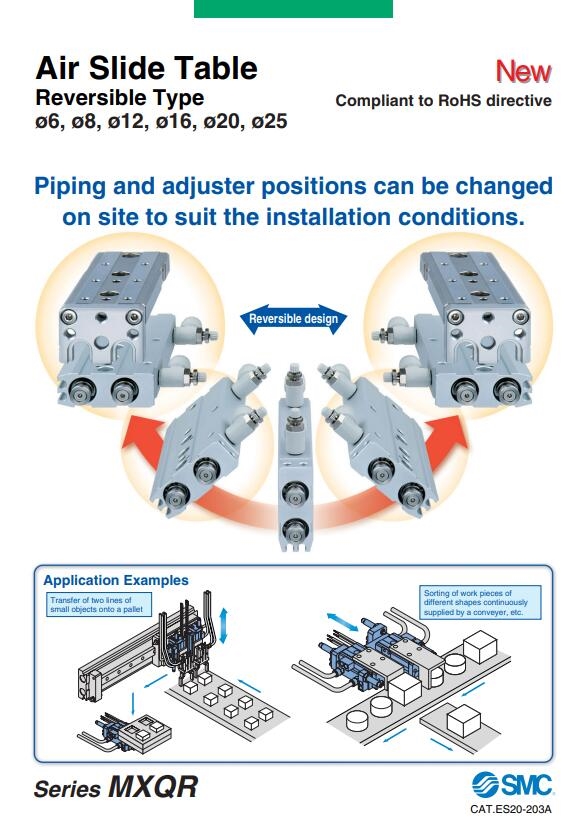 Air Slide Table
Reversible Type
ø6, ø8, ø12, ø16, ø20, ø25

New
Compliant to RoHS directive

Piping and adjuster positions can be changed on site to suit the installation conditions.

Reversible design

Application Examples

Transfer of two lines of small objects onto a pallet

Sorting of work pieces of different shapes continuously supplied by a conveyer, etc.

Series MXQR

SMC
CAT.ES20-203A